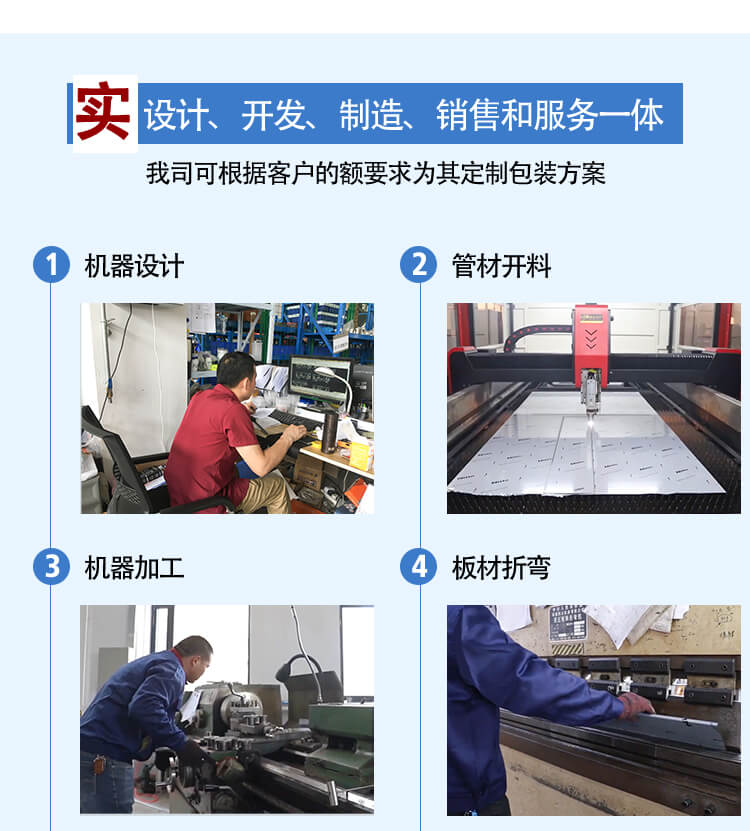 实 设计、开发、制造、销售和服务一体

我司可根据客户的额要求为其定制包装方案

1 机器设计

2 管材开料

3 机器加工

4 板材折弯